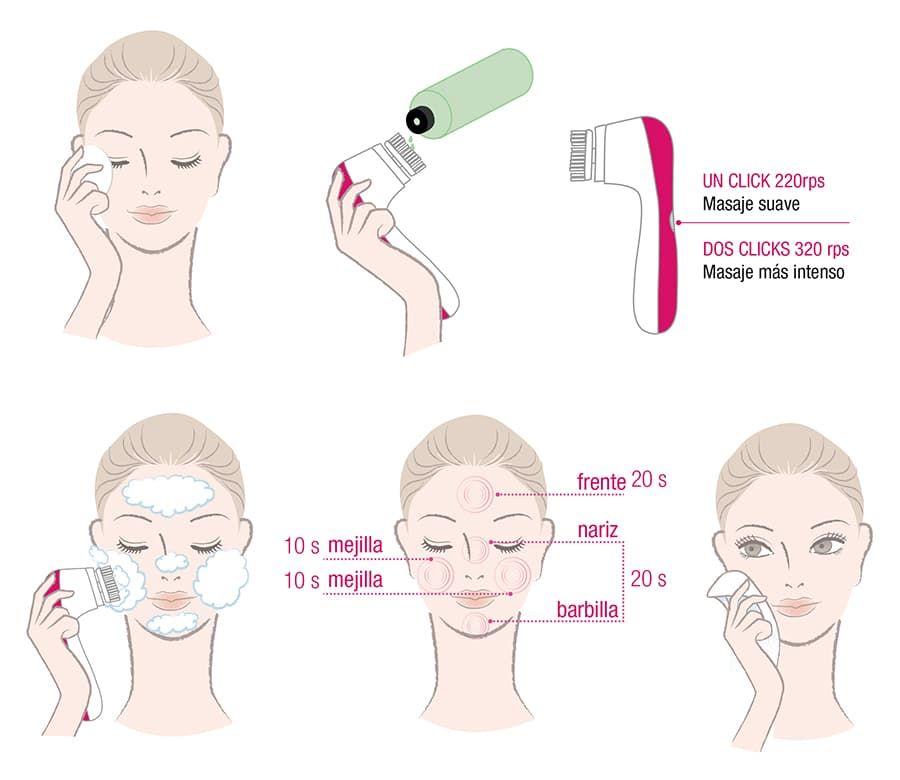 UN CLICK 220rps
Masaje suave

DOS CLICKS 320 rps
Masaje más intenso

frente 20 s

nariz

10 s mejilla

10 s mejilla

20 s

barbilla